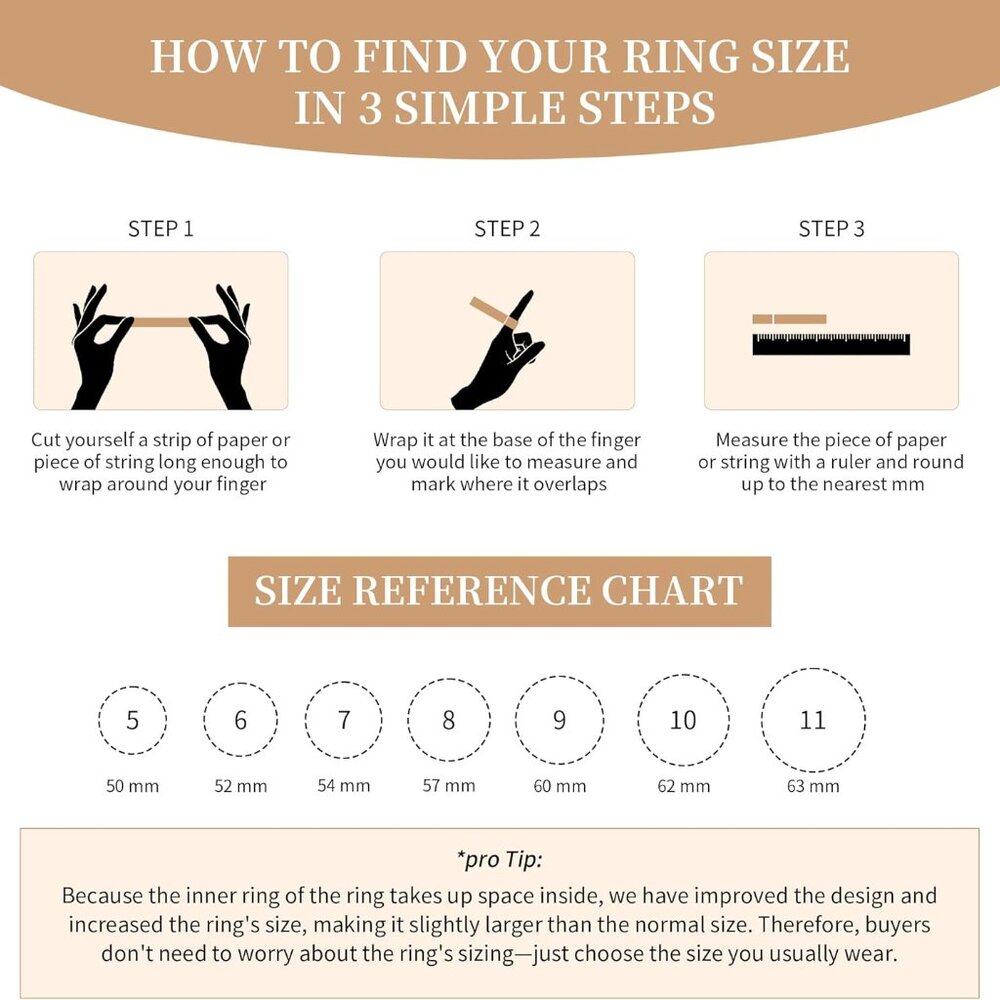 HOW TO FIND YOUR RING SIZE IN 3 SIMPLE STEPS

STEP 1

Cut yourself a strip of paper or piece of string long enough to wrap around your finger

STEP 2

Wrap it at the base of the finger you would like to measure and mark where it overlaps

STEP 3

Measure the piece of paper or string with a ruler and round up to the nearest mm

SIZE REFERENCE CHART

5
50 mm

6
52 mm

7
54 mm

8
57 mm

9
60 mm

10
62 mm

11
63 mm

*pro Tip:

Because the inner ring of the ring takes up space inside, we have improved the design and increased the ring's size, making it slightly larger than the normal size. Therefore, buyers don't need to worry about the ring's sizing—just choose the size you usually wear.